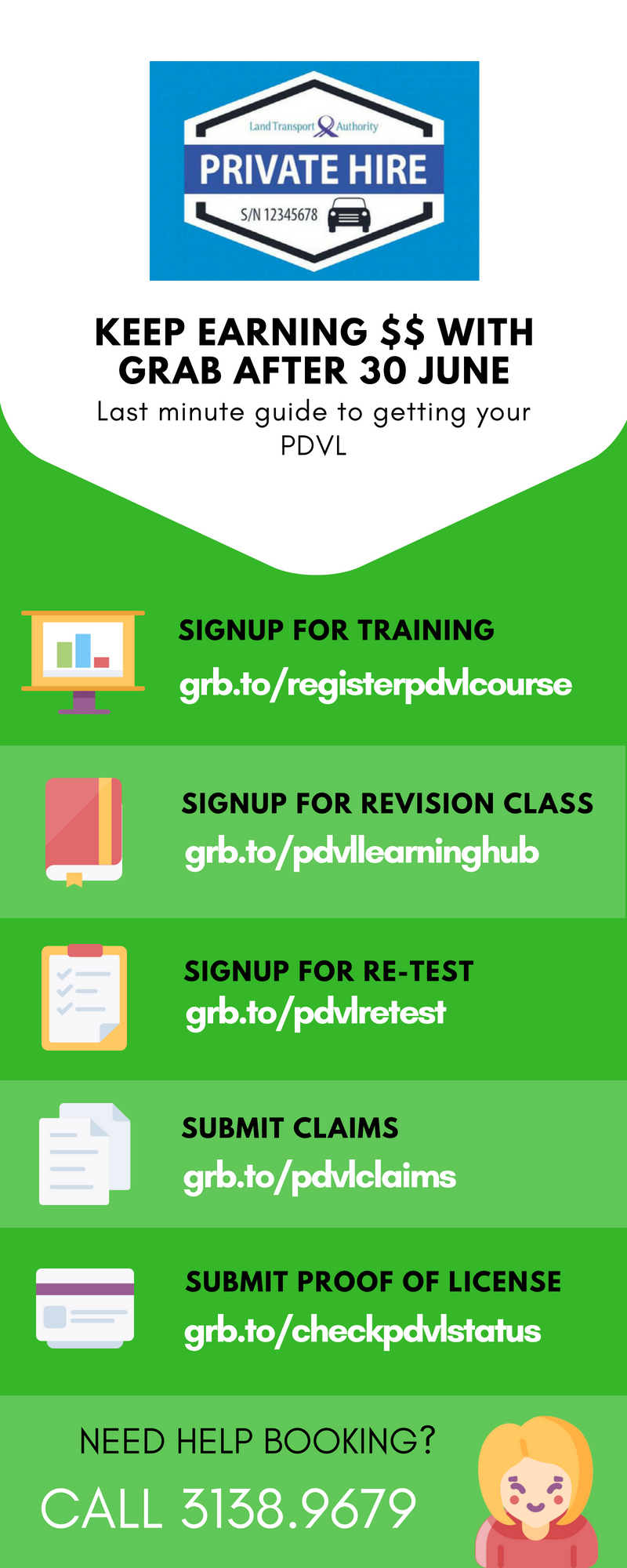 Land Transport Authority
PRIVATE HIRE
S/N 12345678

KEEP EARNING $$ WITH GRAB AFTER 30 JUNE
Last minute guide to getting your PDVL

SIGNUP FOR TRAINING
grb.to/registerpdvlcourse

SIGNUP FOR REVISION CLASS
grb.to/pdvllearninghub

SIGNUP FOR RE-TEST
grb.to/pdvlretest

SUBMIT CLAIMS
grb.to/pdvlclaims

SUBMIT PROOF OF LICENSE
grb.to/checkpdvlstatus

NEED HELP BOOKING?
CALL 3138.9679